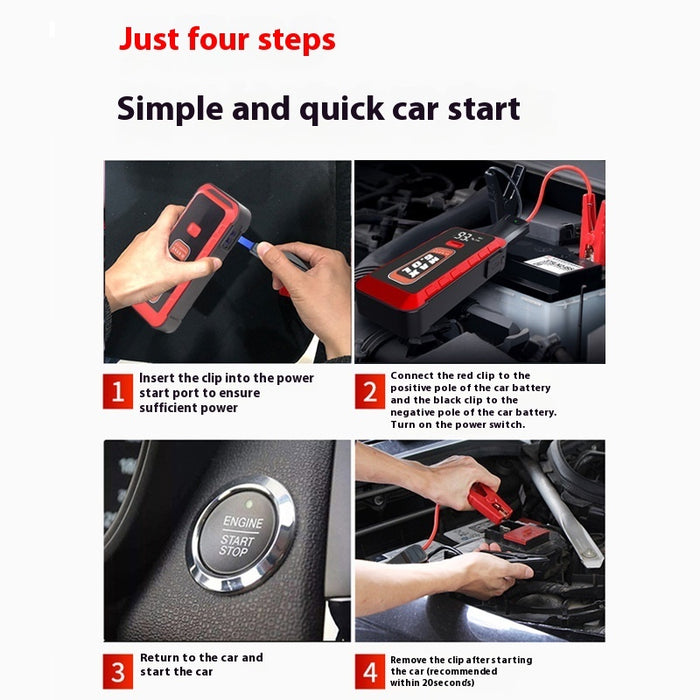 Just four steps

Simple and quick car start

1 Insert the clip into the power start port to ensure sufficient power

2 Connect the red clip to the positive pole of the car battery and the black clip to the negative pole of the car battery. Turn on the power switch.

ENGINE START STOP

3 Return to the car and start the car

4 Remove the clip after starting the car (recommended within 20seconds)