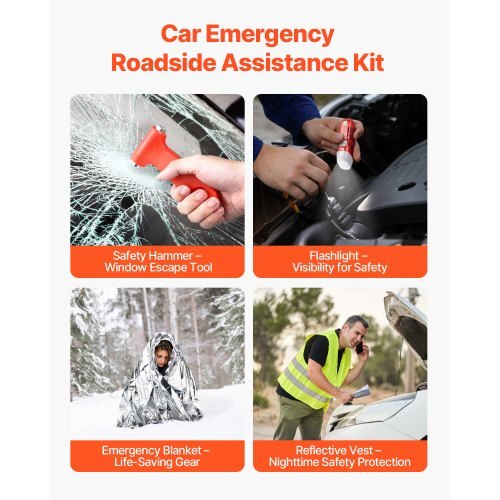 Car Emergency
Roadside Assistance Kit

Safety Hammer –
Window Escape Tool

Flashlight –
Visibility for Safety

Emergency Blanket –
Life-Saving Gear

Reflective Vest –
Nighttime Safety Protection